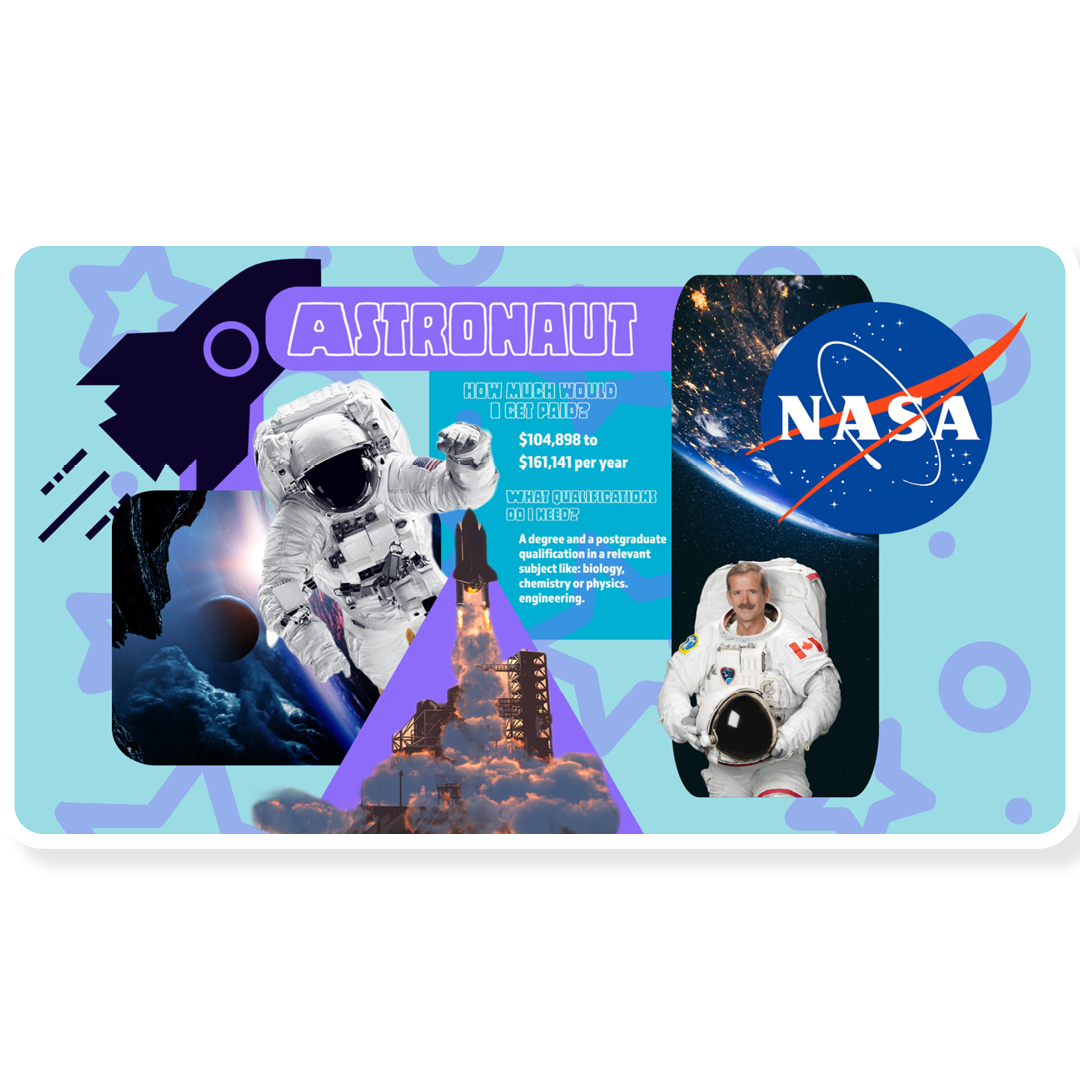 ASTRONAUT

HOW MUCH WOULD I GET PAID?

$104,898 to $161,141 per year

WHAT QUALIFICATIONS DO I NEED?

A degree and a postgraduate qualification in a relevant subject like: biology, chemistry or physics. engineering.

NASA